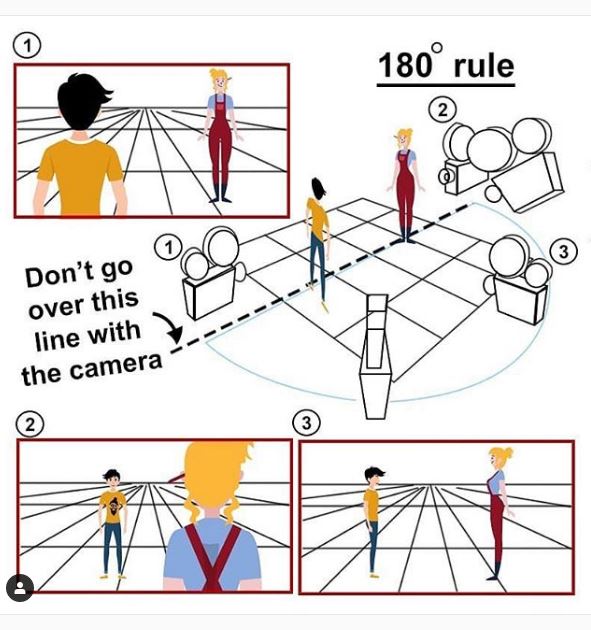 1

180° rule

2

1

3

Don't go over this line with the camera

2

3