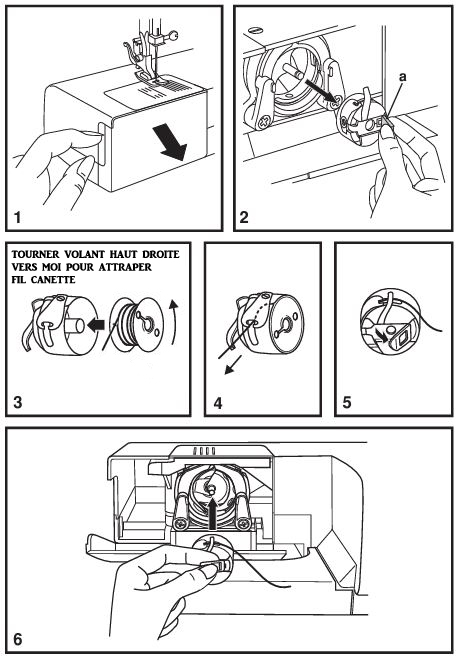 1

a

2

TOURNER VOLANT HAUT DROITE VERS MOI POUR ATTRAPER FIL CANETTE

3

4

5

6