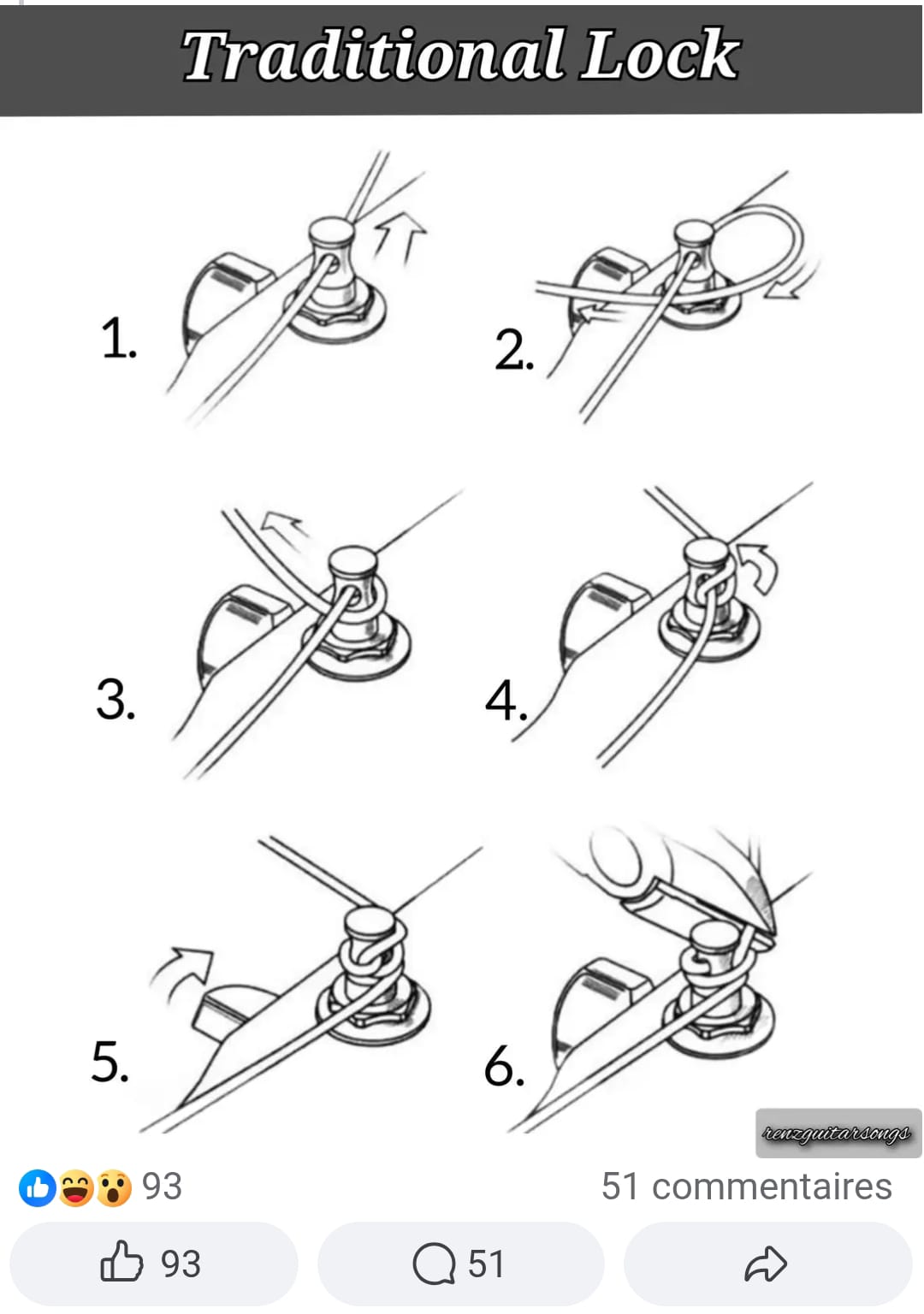 Traditional Lock

1.

2.

3.

4.

5.

6.

renzguitarsongs

93

51 commentaires

93

51