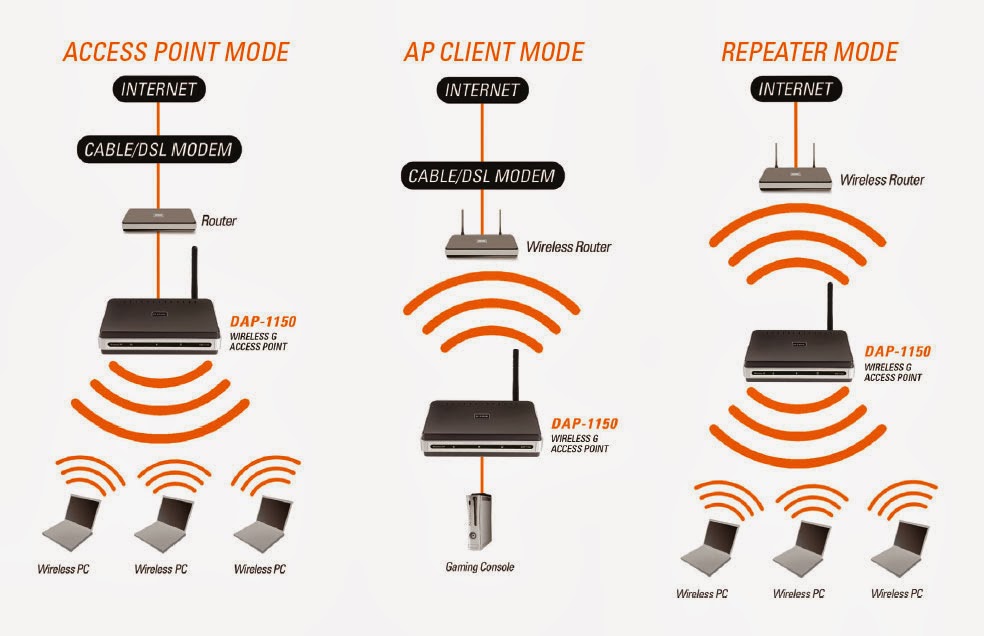 ACCESS POINT MODE

INTERNET

CABLE/DSL MODEM

Router

DAP-1150
WIRELESS G ACCESS POINT

Wireless PC

Wireless PC

Wireless PC

AP CLIENT MODE

INTERNET

CABLE/DSL MODEM

Wireless Router

DAP-1150
WIRELESS G ACCESS POINT

Gaming Console

REPEATER MODE

INTERNET

Wireless Router

DAP-1150
WIRELESS G ACCESS POINT

Wireless PC

Wireless PC

Wireless PC